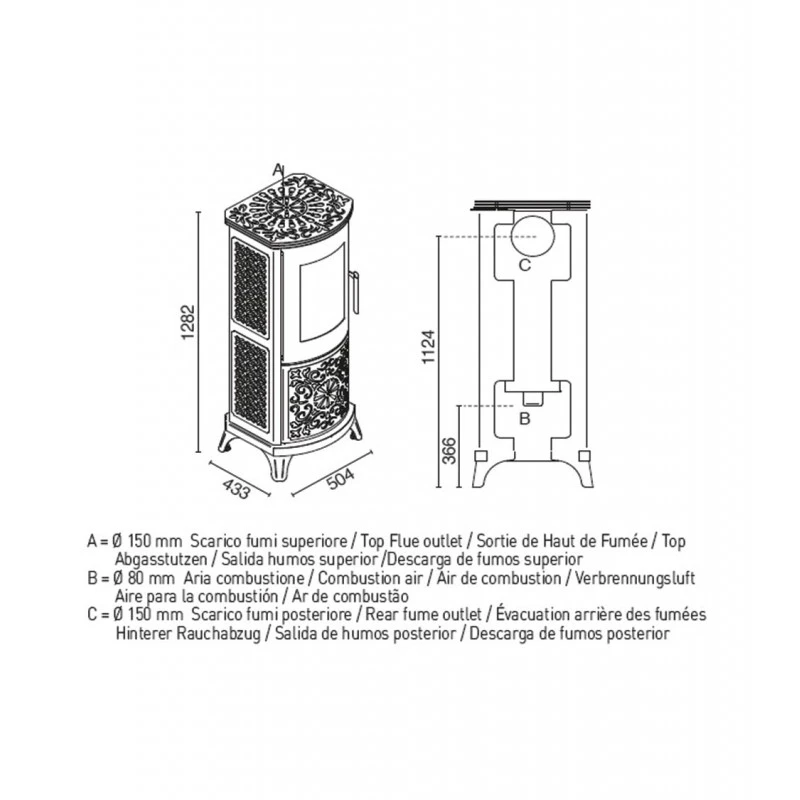 A

1282

433

504

C

1124

B

366

A = Ø 150 mm Scarico fumi superiore / Top Flue outlet / Sortie de Haut de Fumée / Top Abgasstutzen / Salida humos superior /Descarga de fumos superior
B = Ø 80 mm Aria combustione / Combustion air / Air de combustion / Verbrennungsluft Aire para la combustión / Ar de combustão
C = Ø 150 mm Scarico fumi posteriore / Rear fume outlet / Évacuation arrière des fumées Hinterer Rauchabzug / Salida de humos posterior / Descarga de fumos posterior