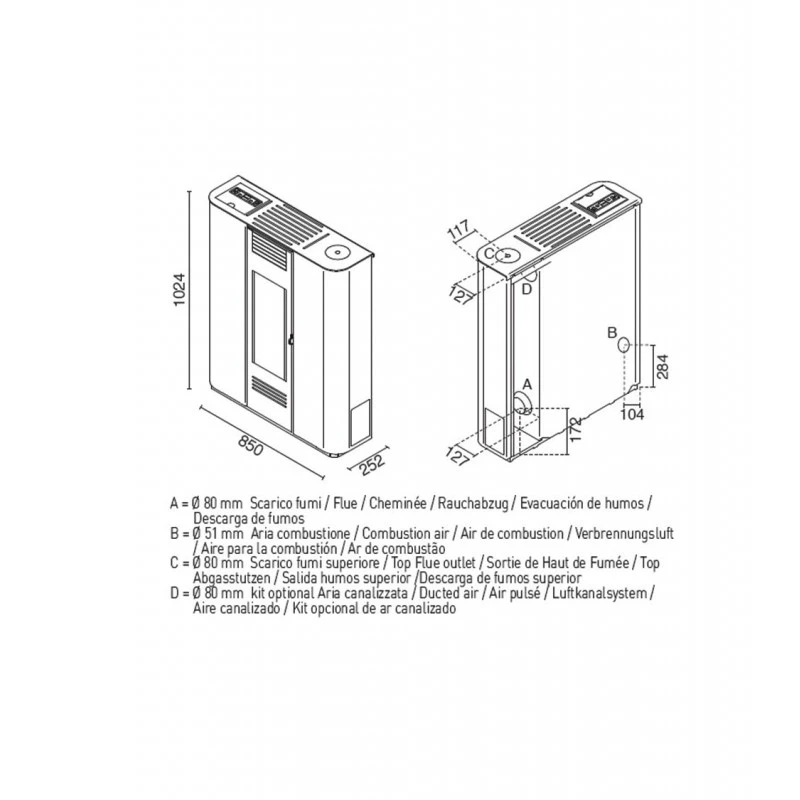 1024

850

252

117

C

127

D

B

284

104

A

172

127

A = Ø 80 mm Scarico fumi / Flue / Cheminée / Rauchabzug / Evacuación de humos / Descarga de fumos
B = Ø 51 mm Aria combustione / Combustion air / Air de combustion / Verbrennungsluft / Aire para la combustión / Ar de combustão
C = Ø 80 mm Scarico fumi superiore / Top Flue outlet / Sortie de Haut de Fumée / Top Abgasstutzen / Salida humos superior /Descarga de fumos superior
D = Ø 80 mm kit optional Aria canalizzata / Ducted air / Air pulsé / Luftkanalsystem / Aire canalizado / Kit opcional de ar canalizado