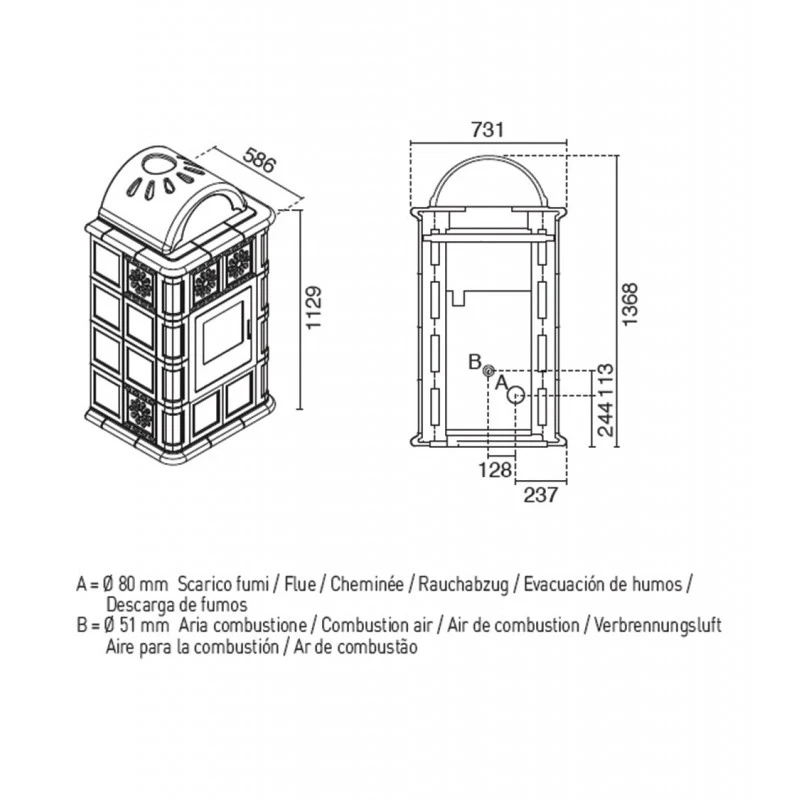 586

1129

731

1368

B

A

113

244

128

237

A = Ø 80 mm Scarico fumi / Flue / Cheminée / Rauchabzug / Evacuación de humos / Descarga de fumos
B = Ø 51 mm Aria combustione / Combustion air / Air de combustion / Verbrennungsluft Aire para la combustión / Ar de combustão